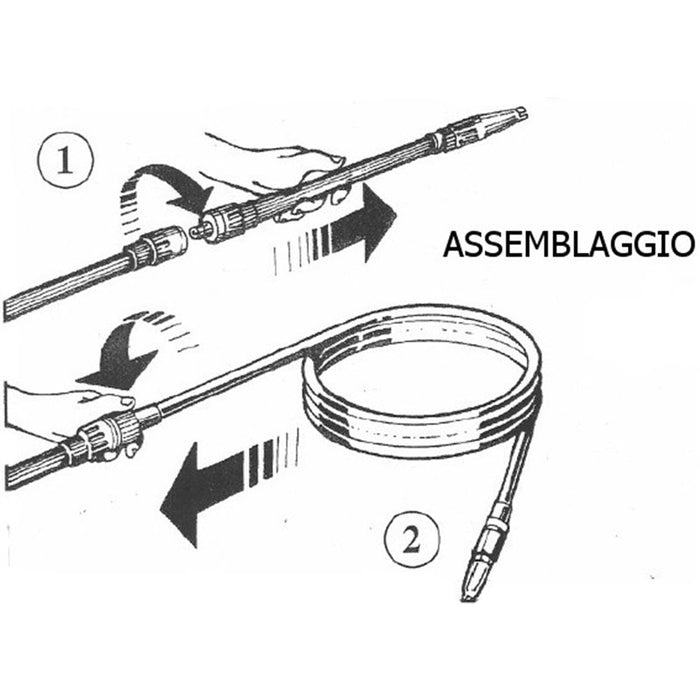 1

ASSEMBLAGGIO

2