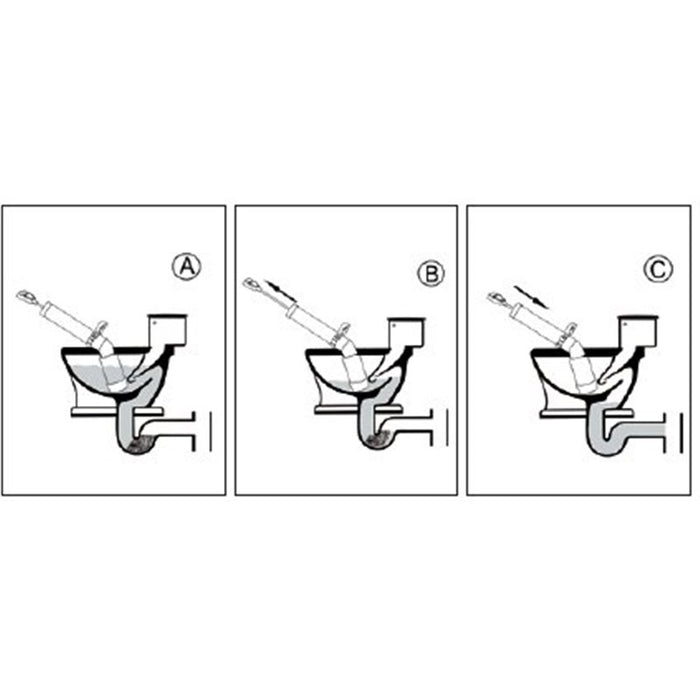 A

B

C